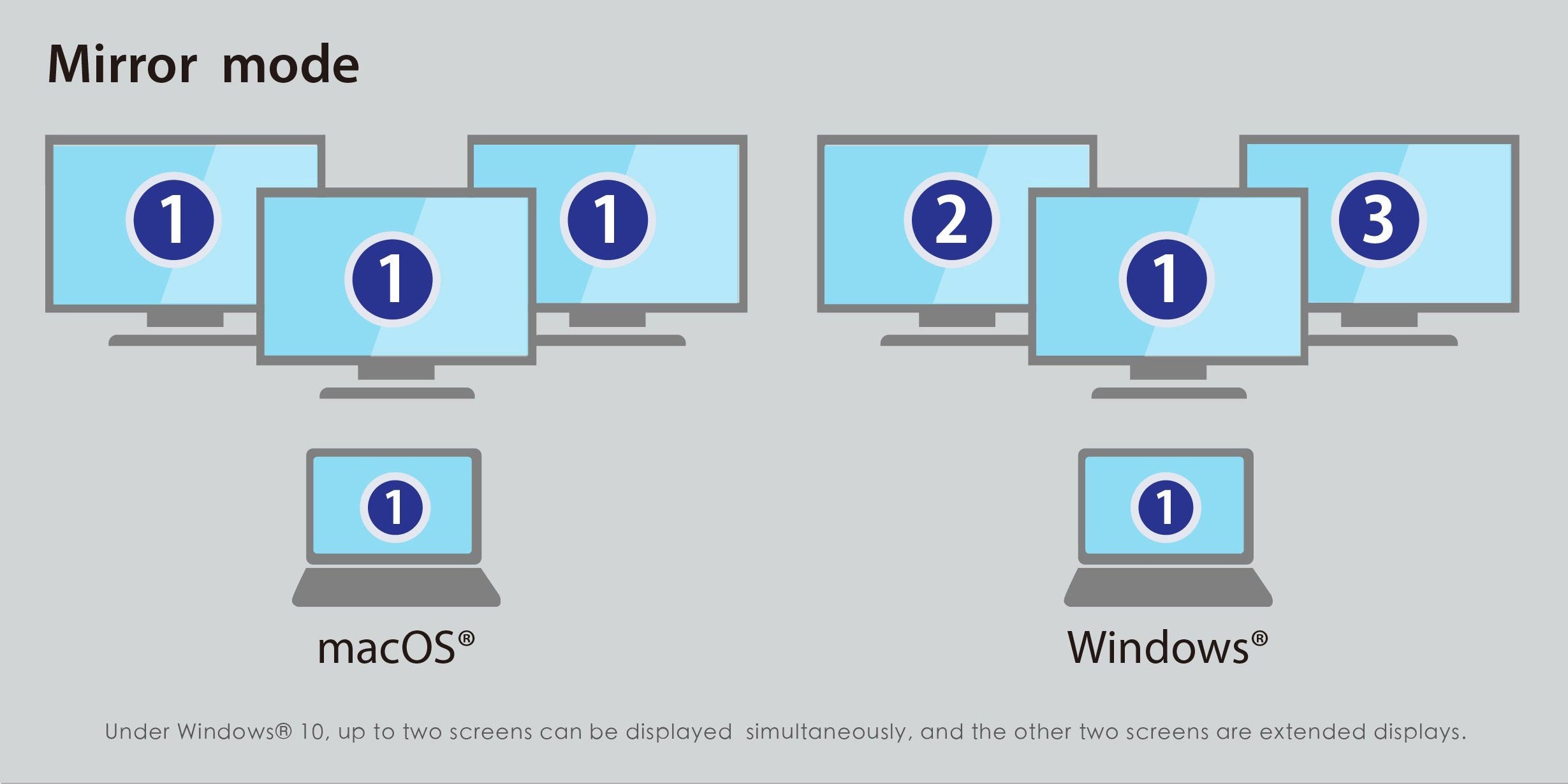 Mirror mode

1

1

1

1

macOS®

2

1

3

1

Windows®

Under Windows® 10, up to two screens can be displayed simultaneously, and the other two screens are extended displays.