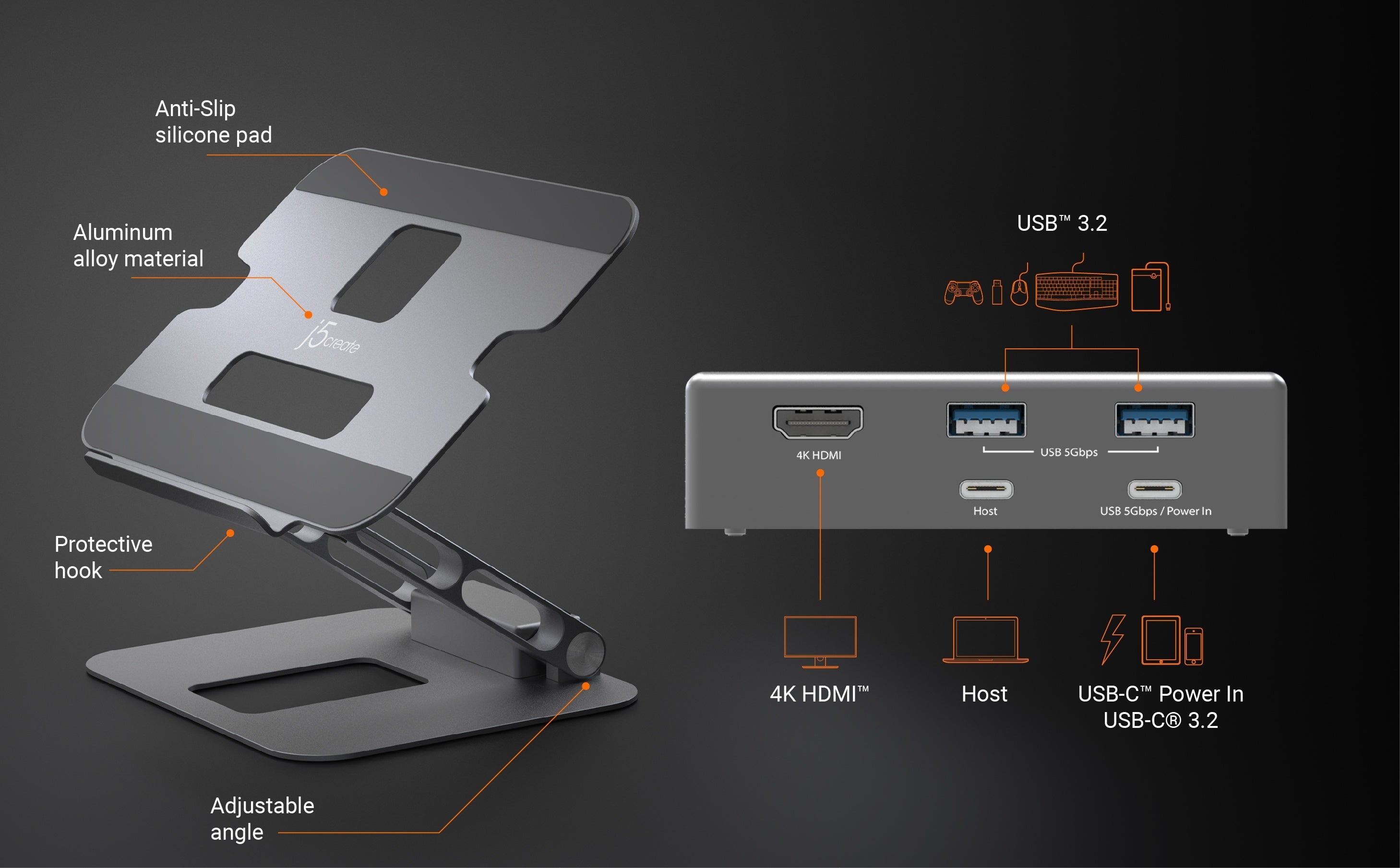 Anti-Slip silicone pad

Aluminum alloy material

j5create

Protective hook

Adjustable angle

USB™ 3.2

4K HDMI

USB 5Gbps

Host

USB 5Gbps / Power In

4K HDMI™

Host

USB-C™ Power In
USB-C® 3.2