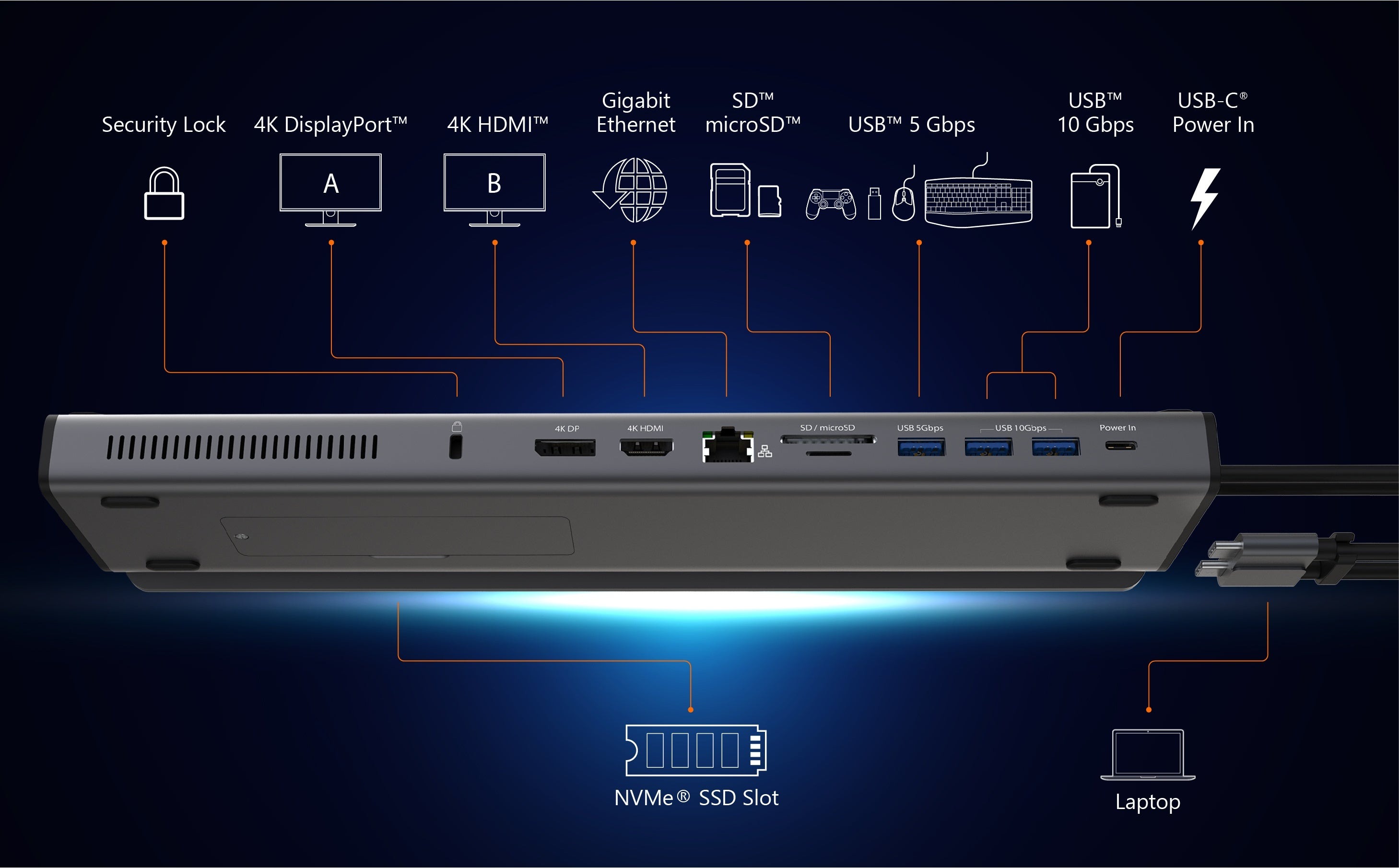 Security Lock

4K DisplayPort™

4K HDMI™

Gigabit Ethernet

SD™ microSD™

USB™ 5 Gbps

USB™ 10 Gbps

USB-C® Power In

A

B

4K DP

4K HDMI

SD / microSD

USB 5Gbps

USB 10Gbps

Power In

NVMe® SSD Slot

Laptop